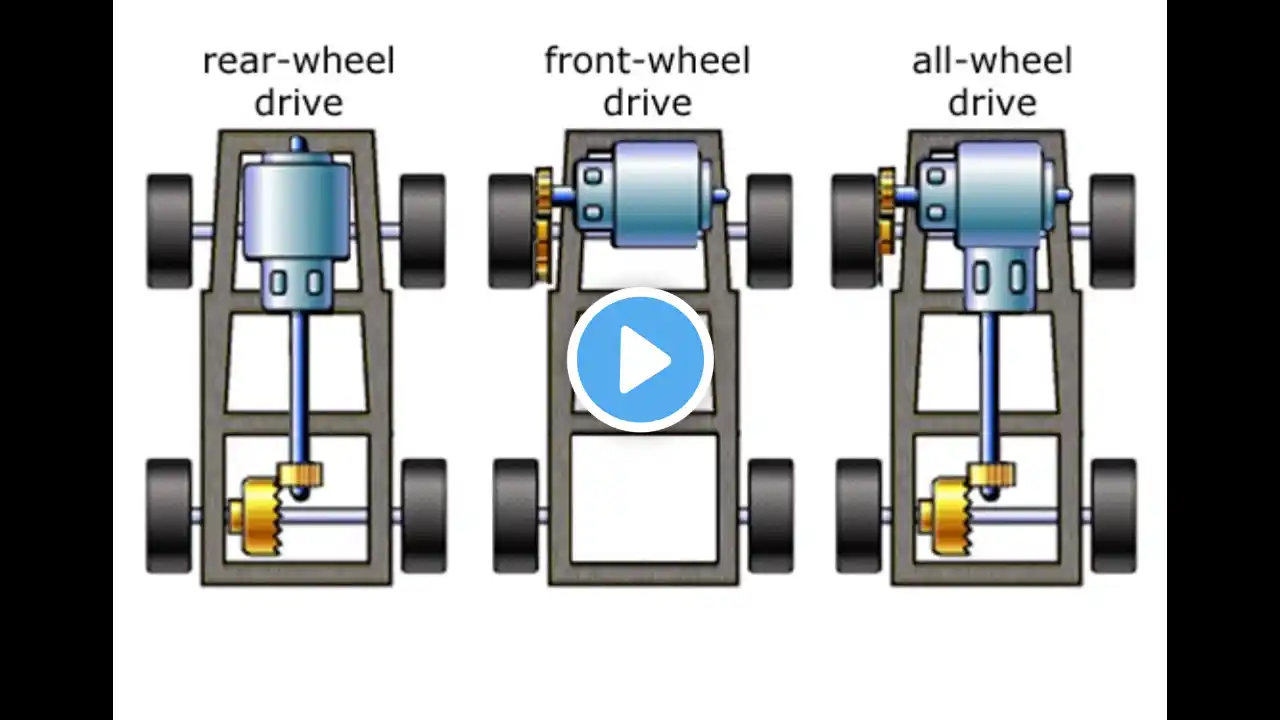 rear-wheel drive

front-wheel drive

all-wheel drive